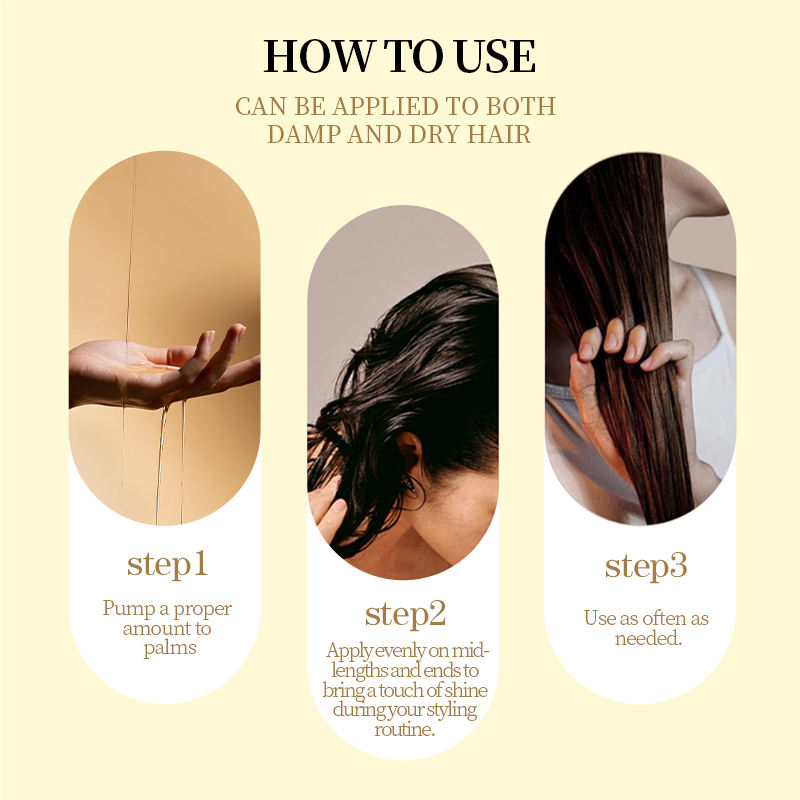 HOW TO USE

CAN BE APPLIED TO BOTH DAMP AND DRY HAIR

step1

Pump a proper amount to palms

step2

Apply evenly on mid-lengths and ends to bring a touch of shine during your styling routine.

step3

Use as often as needed.